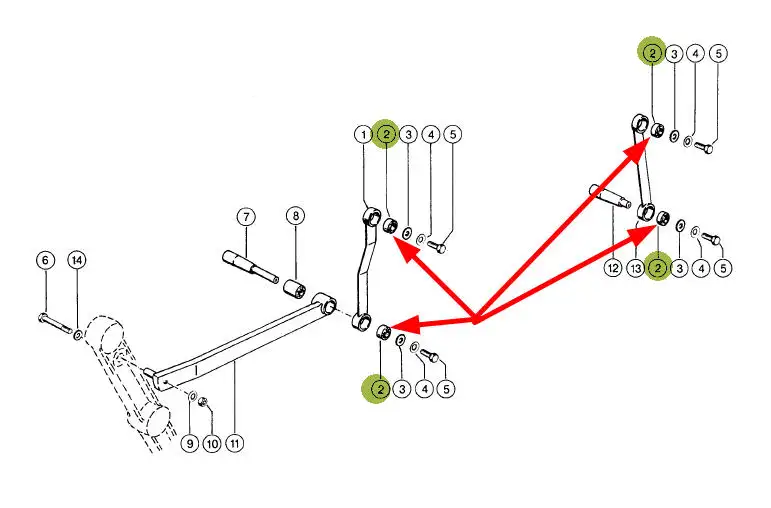 2
3
4
5
1
2
3
4
5
7
8
6
14
12
13
2
3
4
5
2
3
4
5
9
10
11