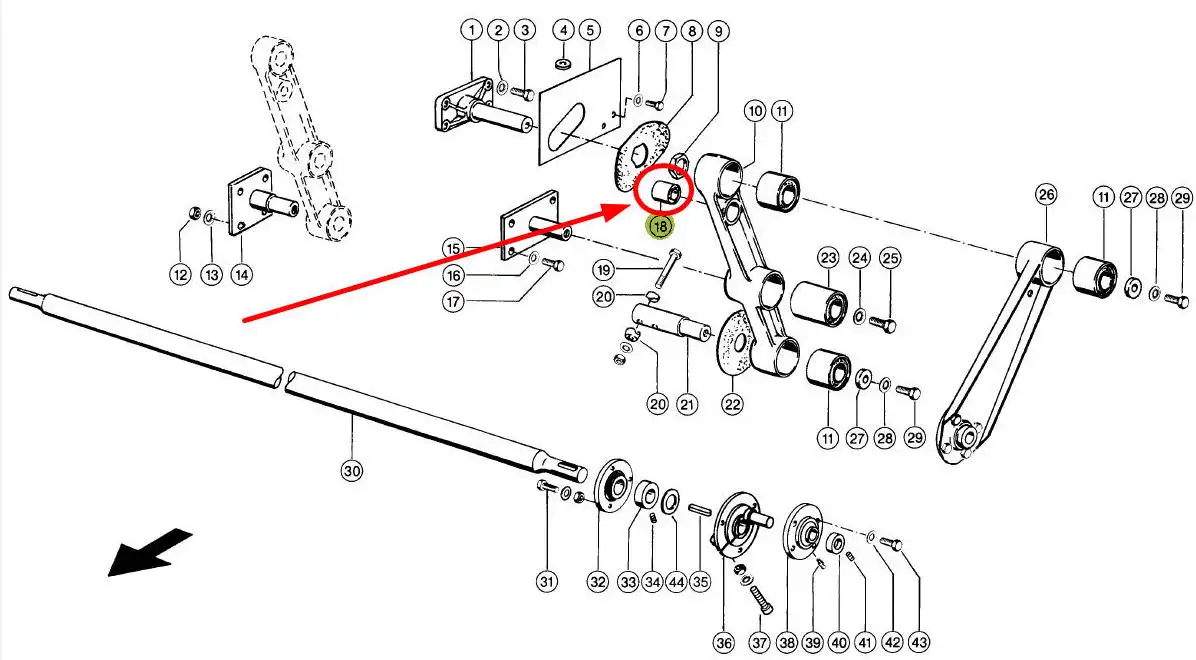 1 2 3 4 5 6 7 8 9
10 11
18
26 11 27 28 29
12 13 14
15
16
17
19
20
23 24 25
20 21 22
11 27 28 29
30
31 32 33 34 44 35 36 37 38 39 40 41 42 43