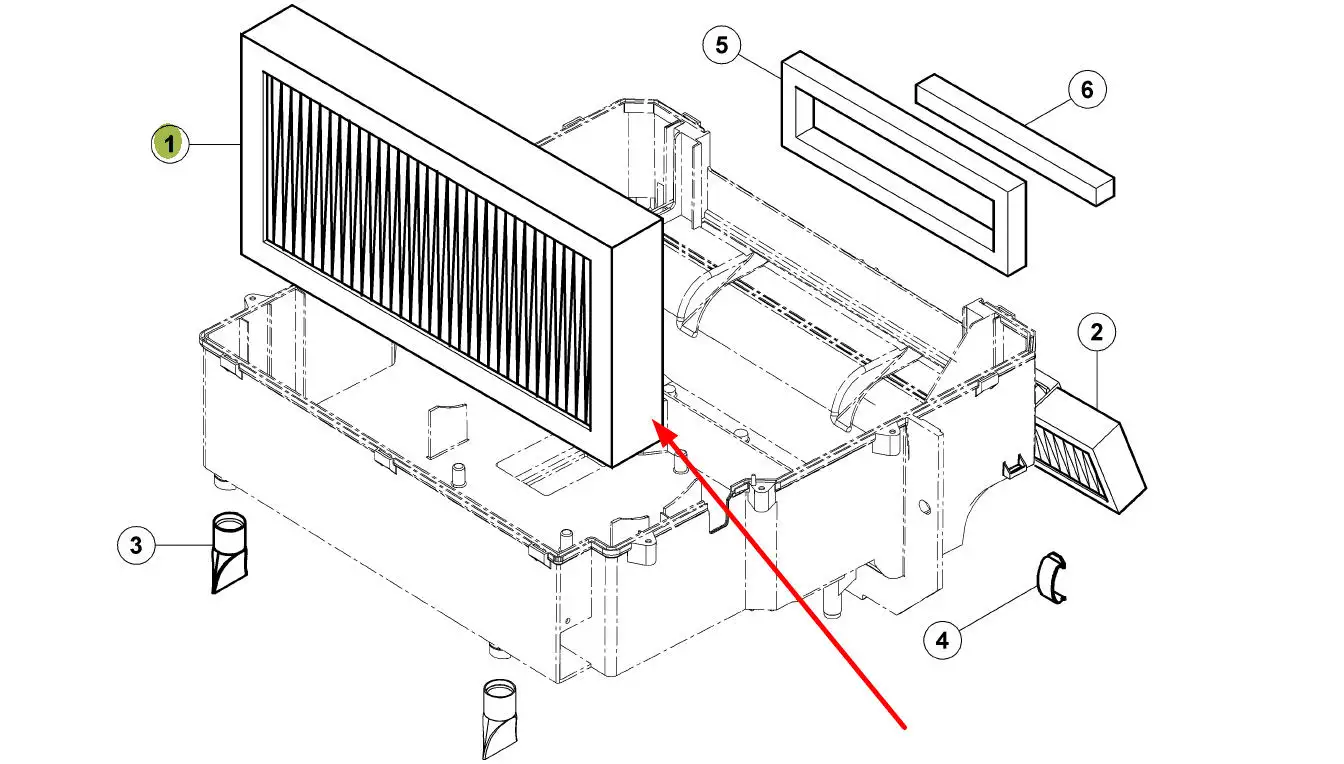 1
5
6
2
3
4