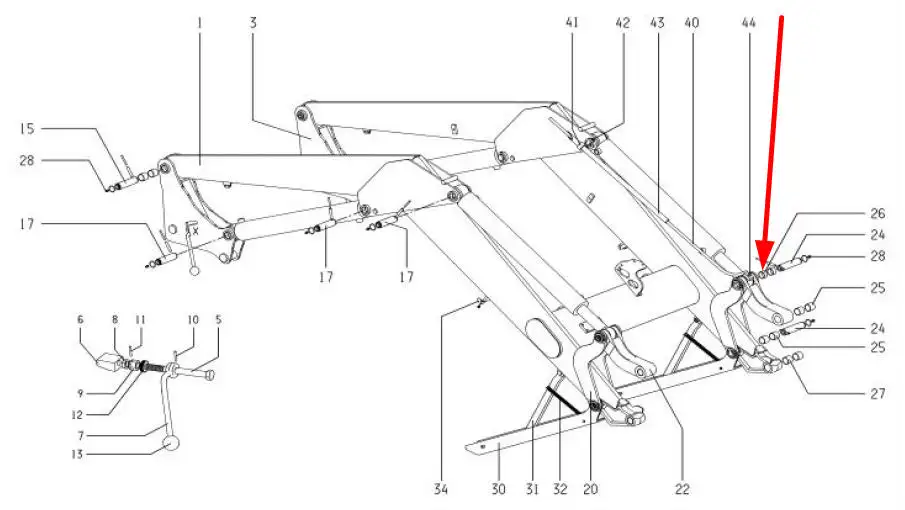 1
3
41
42
43
40
44
15
28
17
17
17
26
24
28
25
24
25
27
6
8
11
10
5
9
12
7
13
34
30
31
32
20
22