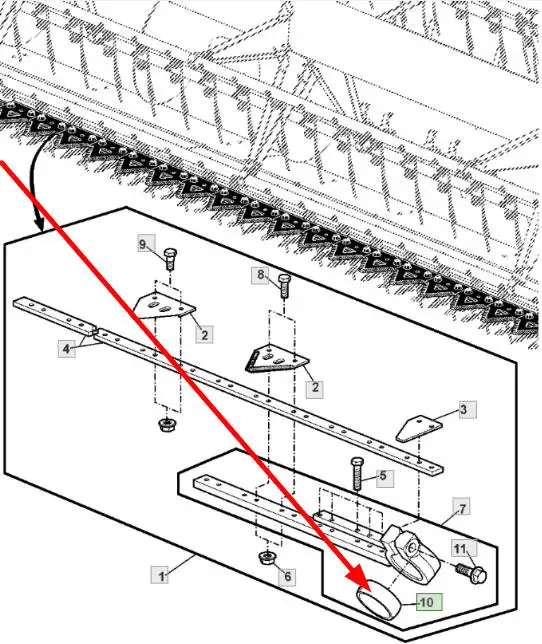 9

8

2

4

2

3

5

7

11

1

6

-10