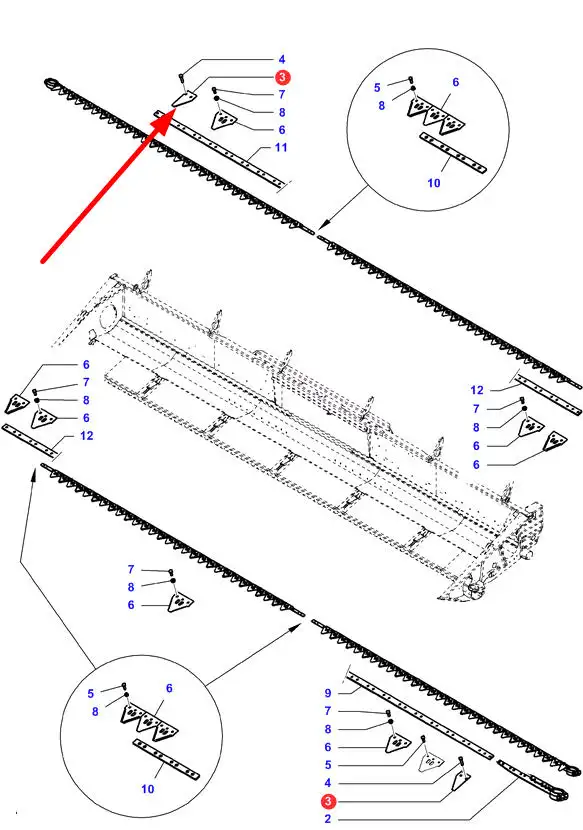 4
3
7
8
6
11
5
8
6
10
6
7
8
6
12
12
7
8
6
6
7
8
6
5
8
6
10
9
7
8
6
5
4
3
2