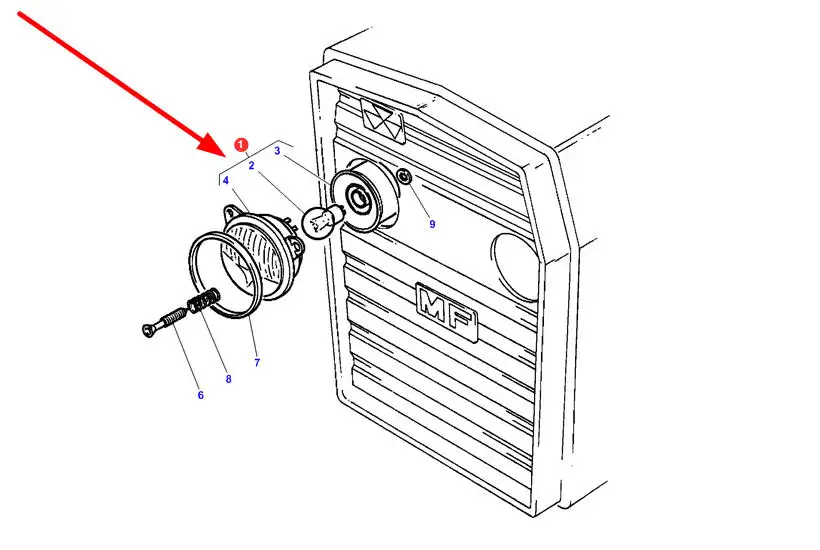 1
2
3
4
9
MF
7
8
6