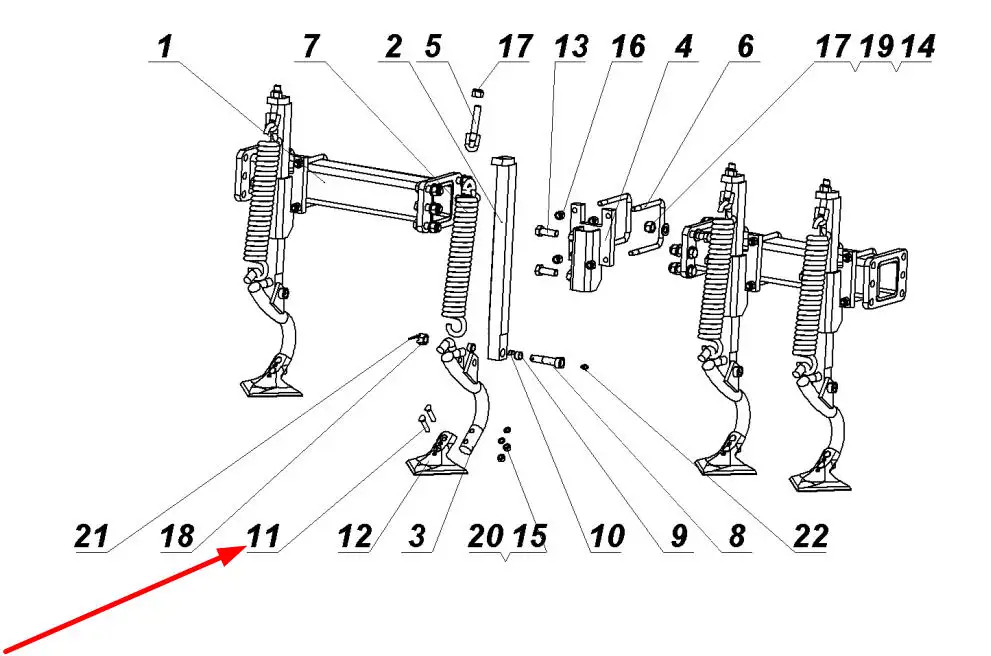 1 7 2 5 17 13 16 4 6 17 19 14

21 18 11 12 3 20 15 10 9 8 22