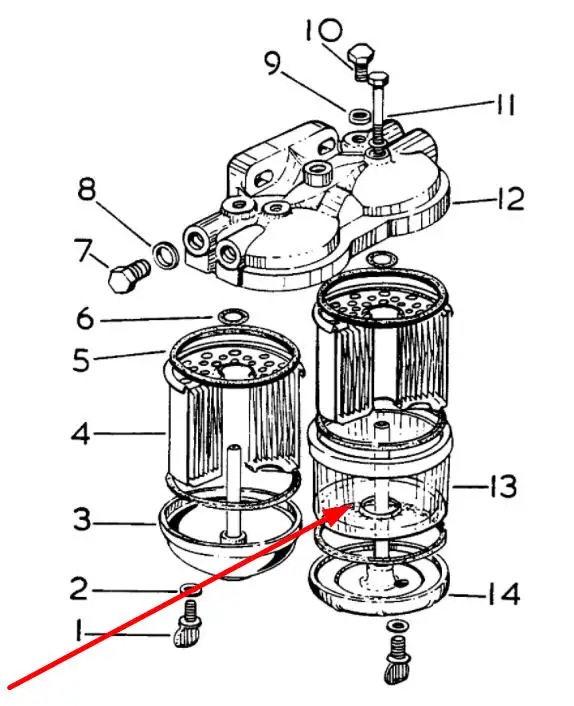 10
9
11
12
8
7
6
5
4
13
3
2
14
1