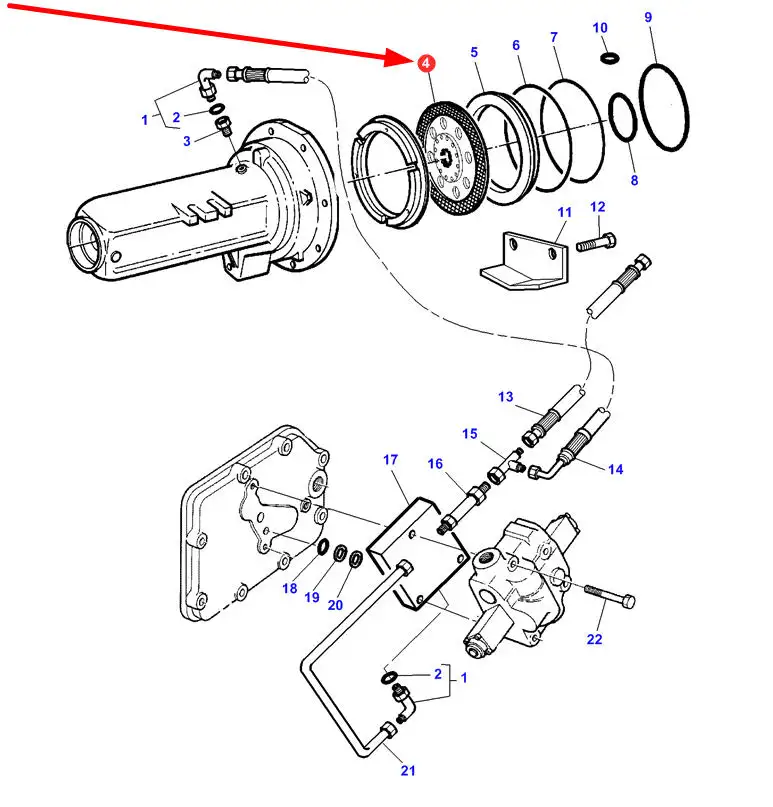 4
5
6
7
10
9
1
2
3
8
11
12
13
15
14
17
16
18
19
20
22
2
1
21