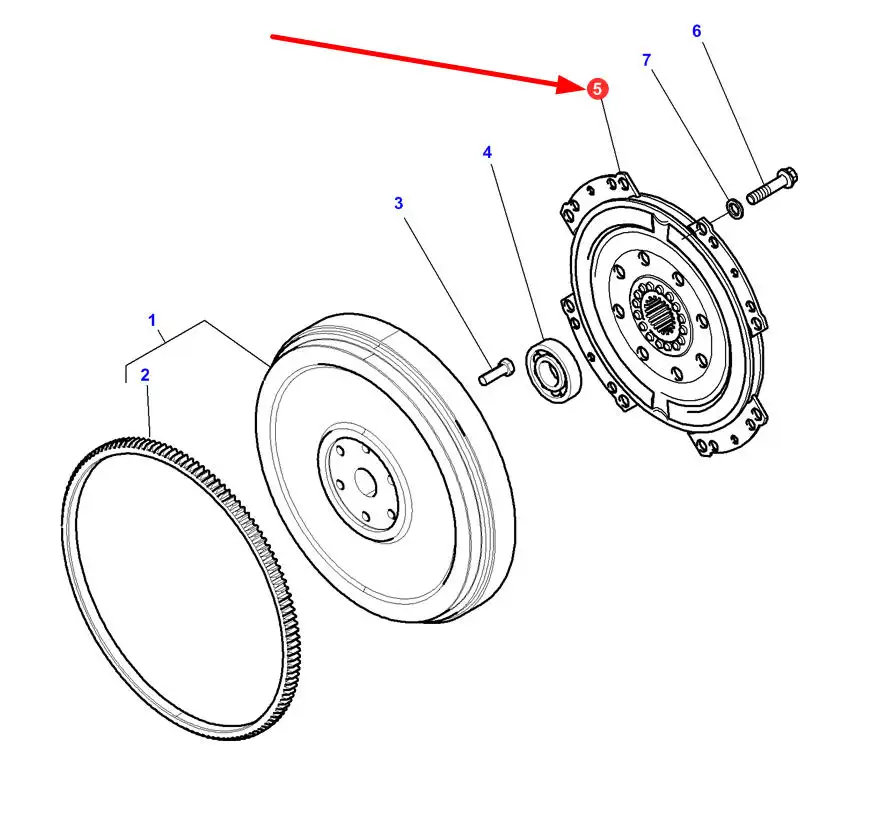 5
6
7
4
3
1
2