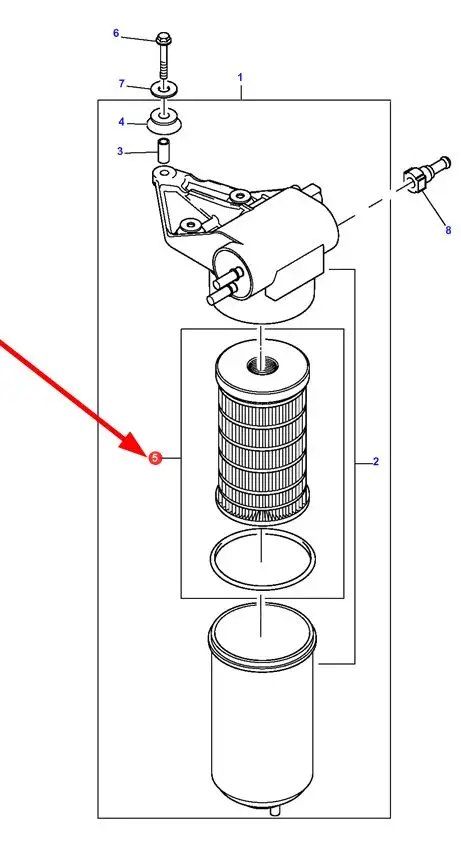 6
7
1
4
3
8
5
2