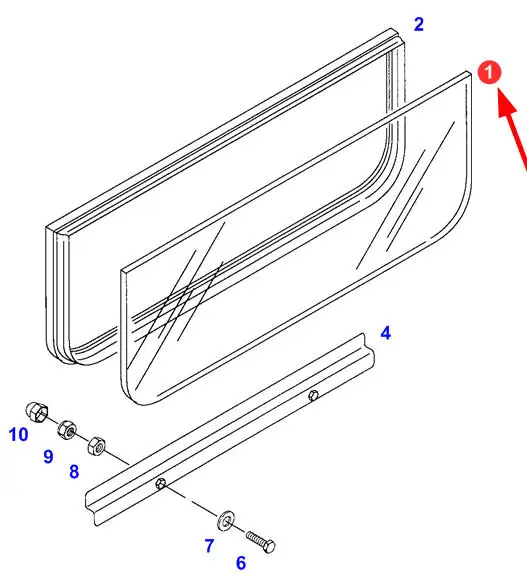 2
1
4
10
9
8
7
6