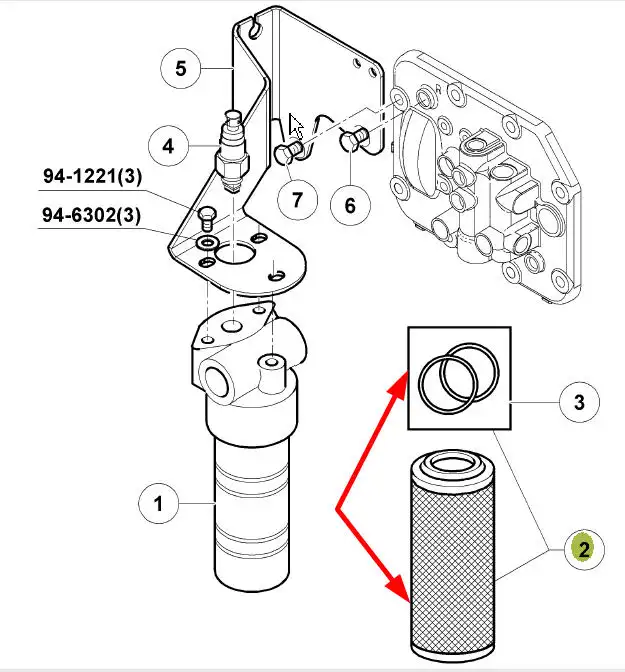 5
4
94-1221(3)
94-6302(3)
7
6
3
1
2