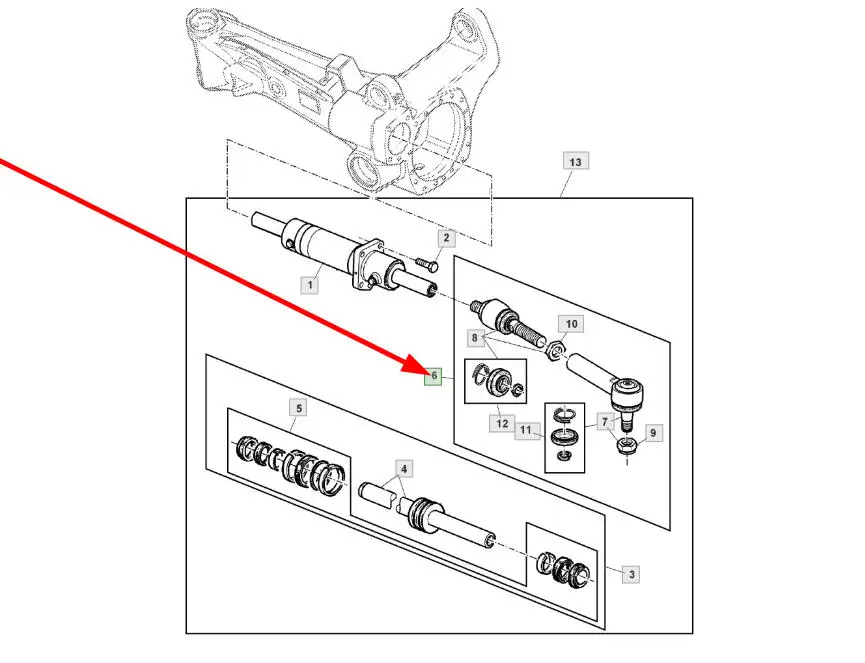 13
2
1
10
8
6
12
11
7
9
5
4
3