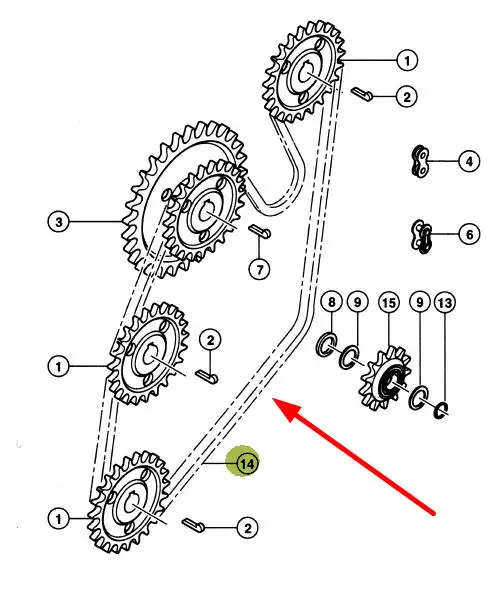 1
2
4
3
6
7
8
9
15
9
13
2
1
14
1
2