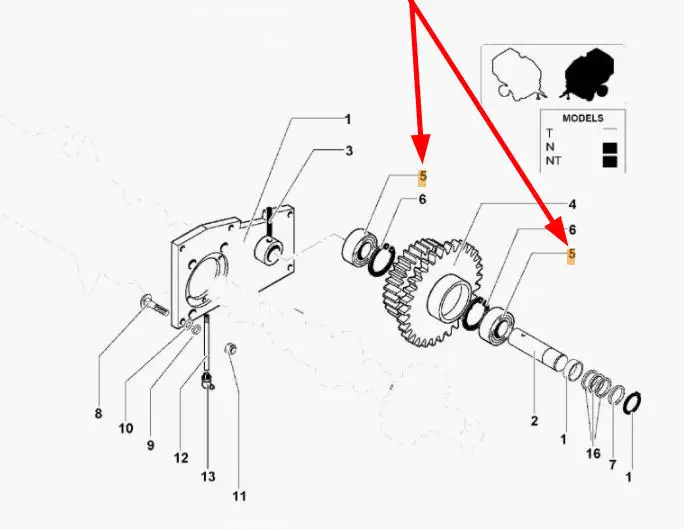 MODELS
T
N
NT

1
3
5
6
4
6
5
8
10
9
12
13
11
2
1
16
7
1