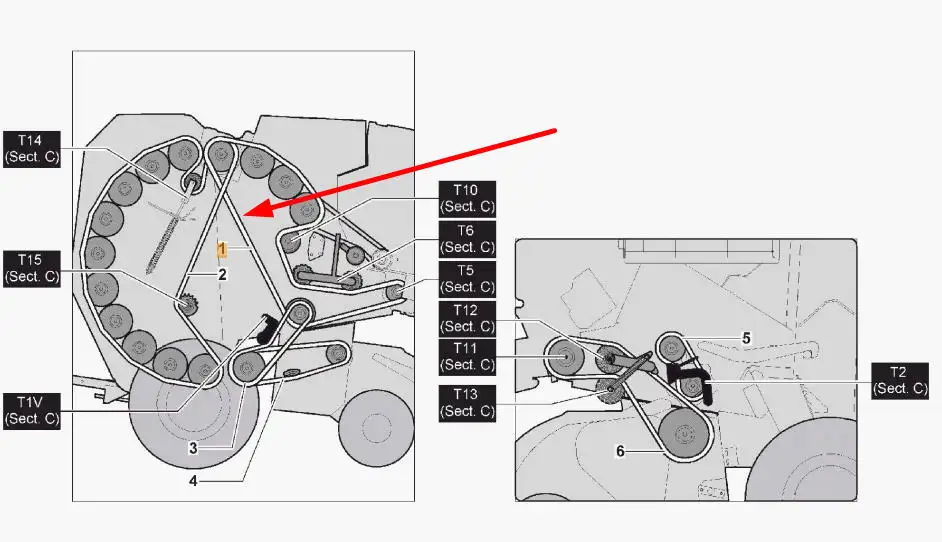 T14
(Sect. C)

T15
(Sect. C)

T1V
(Sect. C)

1

2

3

4

T10
(Sect. C)

T6
(Sect. C)

T5
(Sect. C)

T12
(Sect. C)

T11
(Sect. C)

T13
(Sect. C)

5

6

T2
(Sect. C)