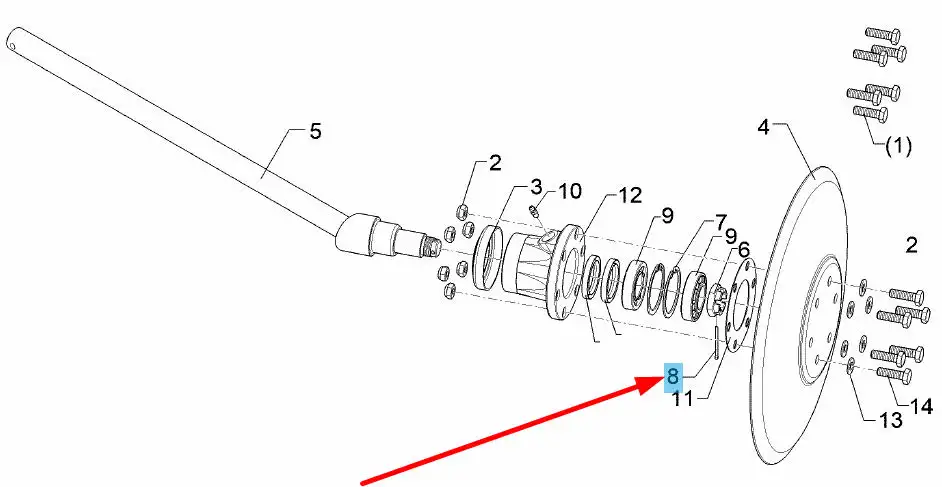 5
2
3
10
12
9
7
9
6
4
(1)
2
8
11
13
14