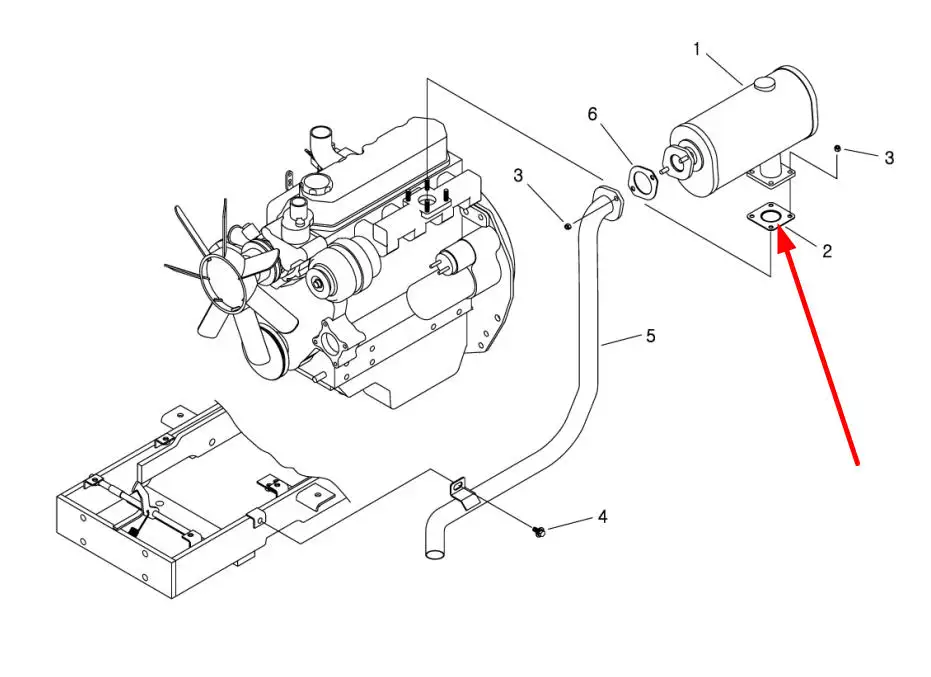 1
6
3
3
2
5
4