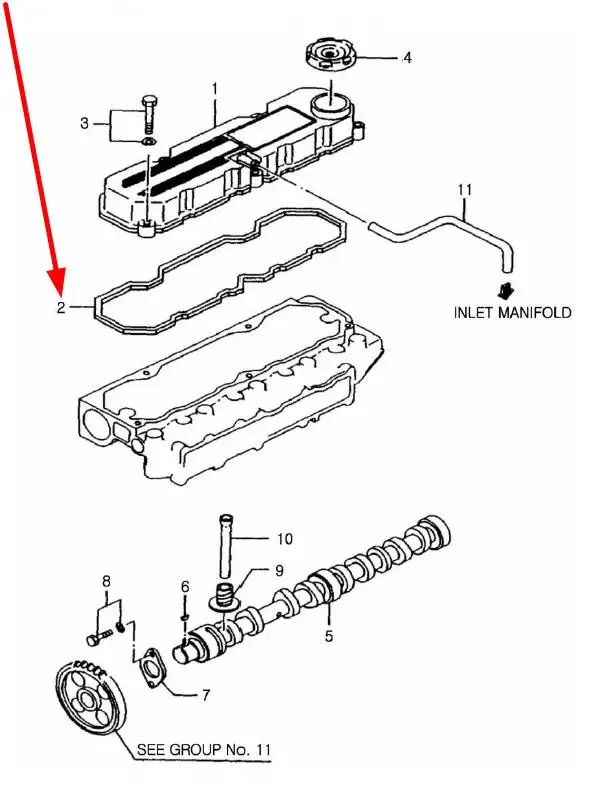 4
1
3
11
2
INLET MANIFOLD
10
9
8
6
5
7
SEE GROUP No. 11