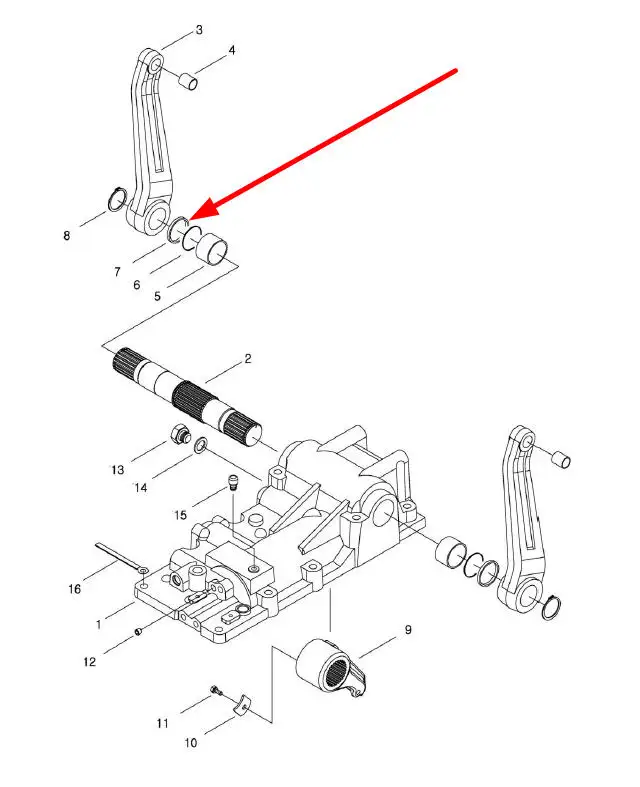 3
4
8
7
6
5
2
13
14
15
16
1
12
9
11
10