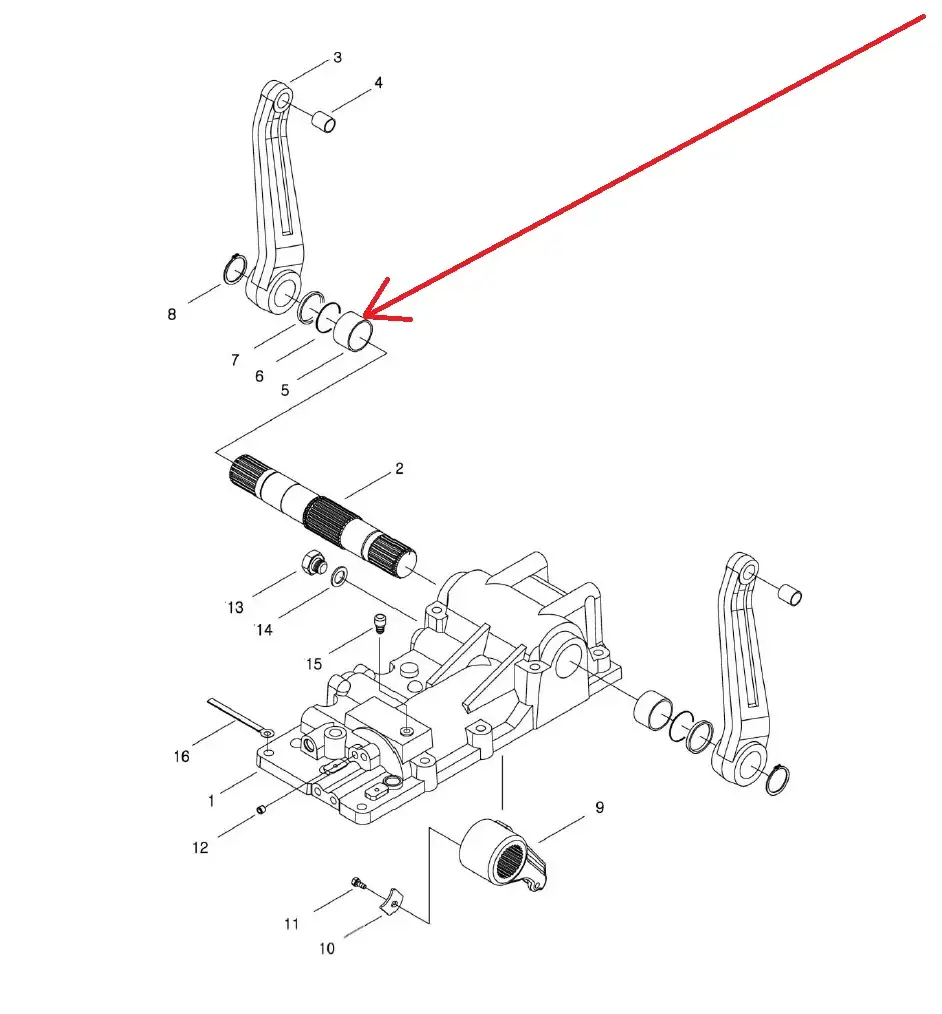 3
4
8
7
6
5
2
13
14
15
16
1
12
9
11
10