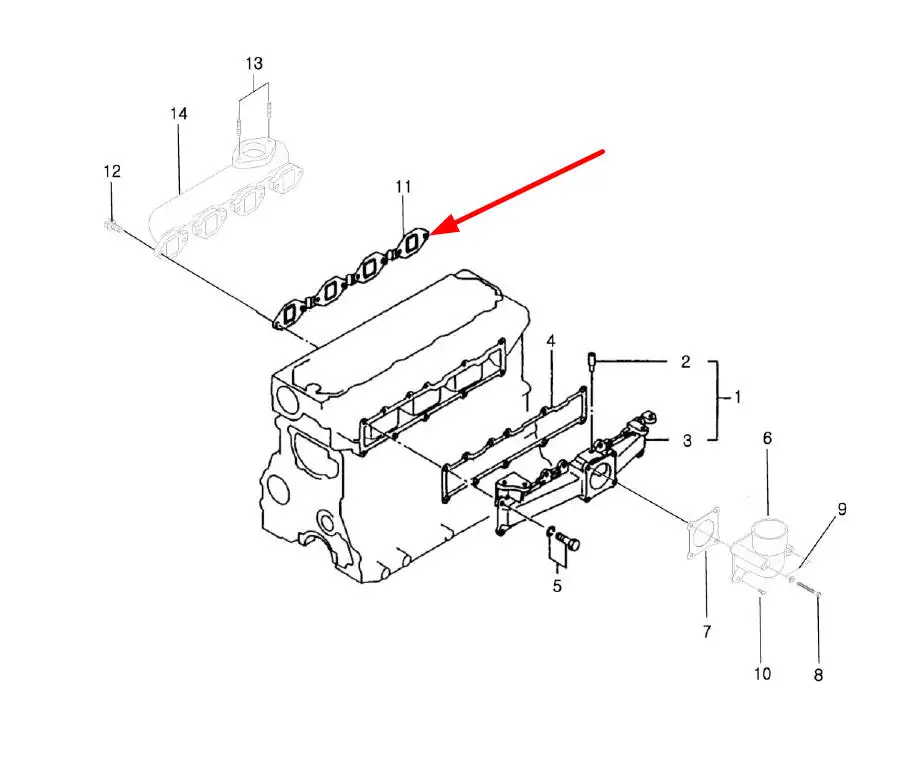 13
14
12
11
4
2
1
3
6
9
5
7
10
8