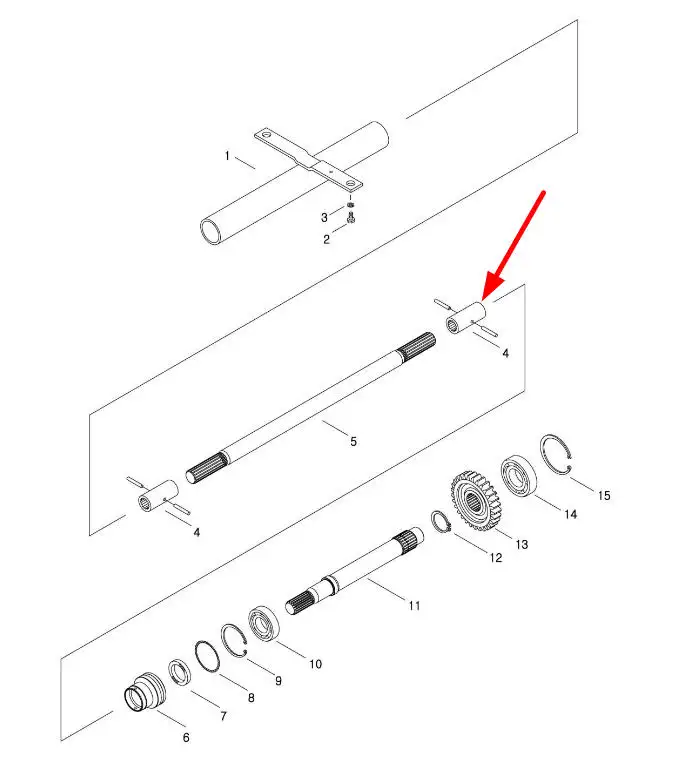 1
3
2
4
5
4
15
14
13
12
11
10
9
8
7
6