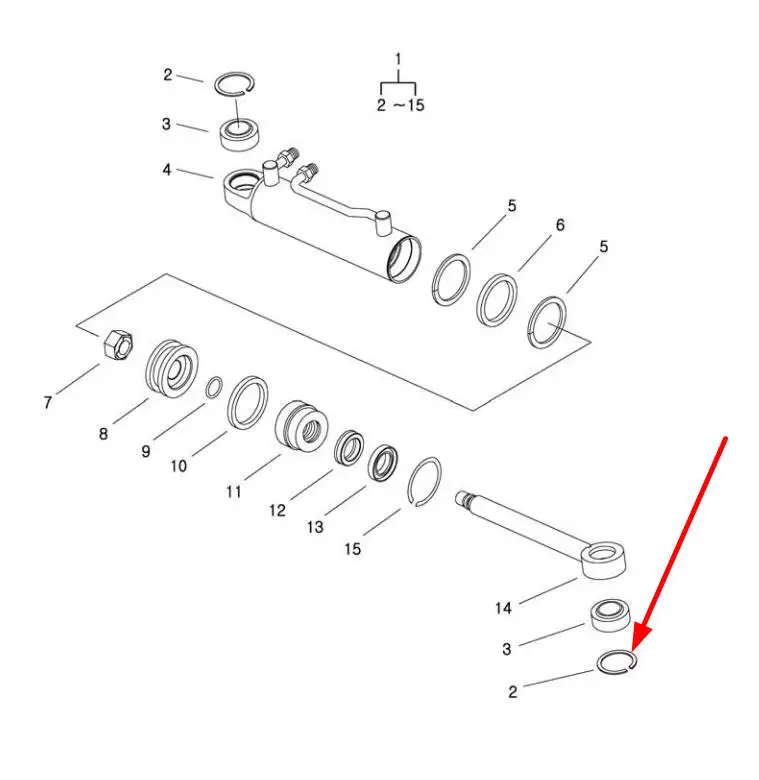 1
2 ~15
2
3
4
5
6
5
7
8
9
10
11
12
13
15
14
3
2