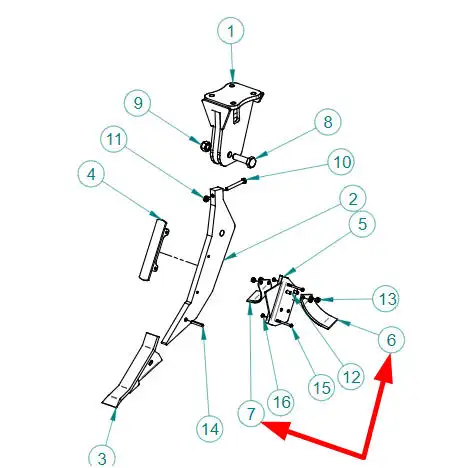 1
9
8
11
10
4
2
5
13
6
12
15
16
7
14
3