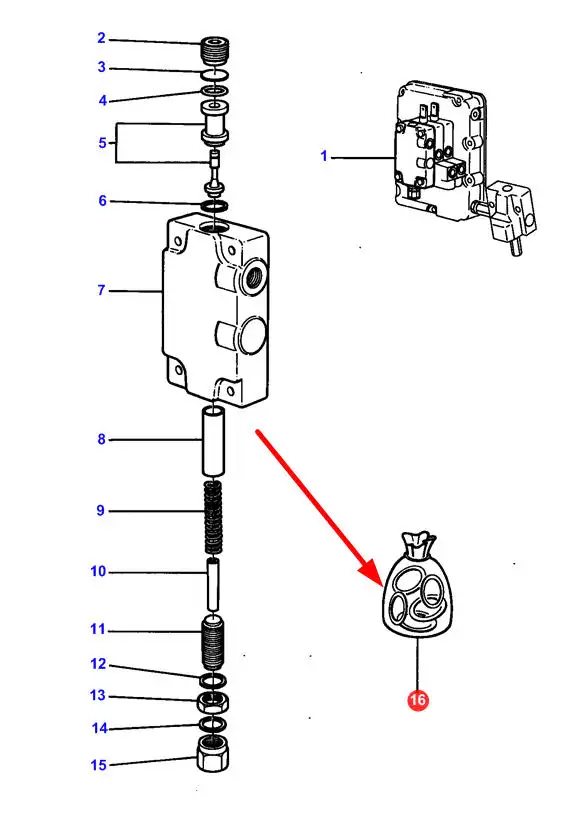 2
3
4
5
6
7
8
9
10
11
12
13
14
15
1
16