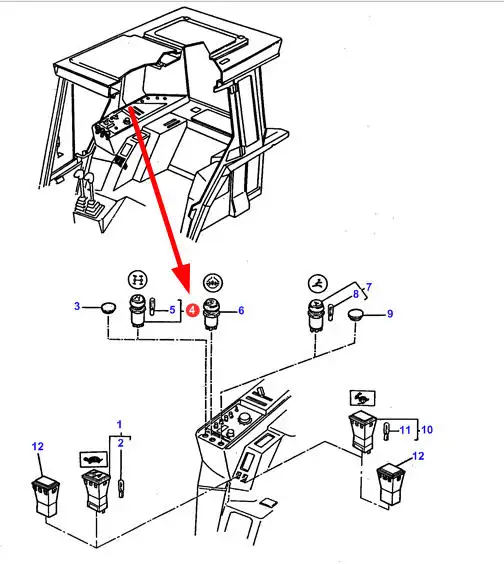 3
5
4
6
8
7
9
1
2
12
11
10
12