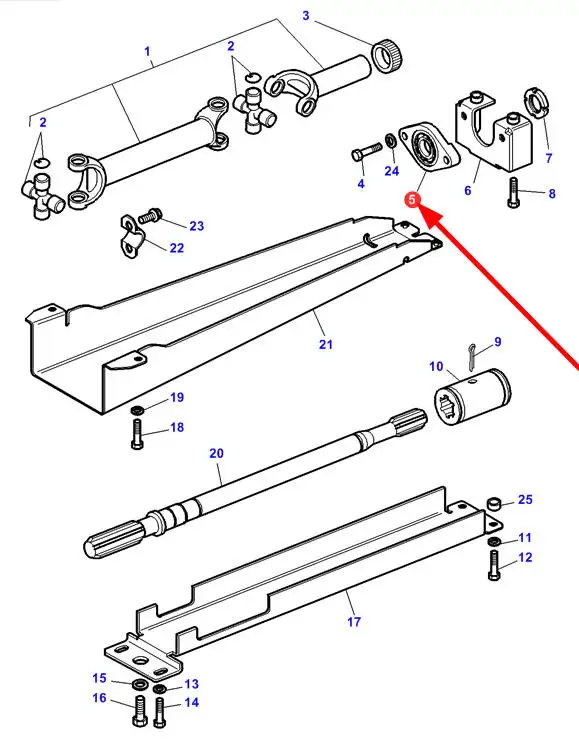 1
2
3
2
4
24
5
6
7
8
23
22
21
9
10
19
18
20
25
11
12
17
15
13
16
14