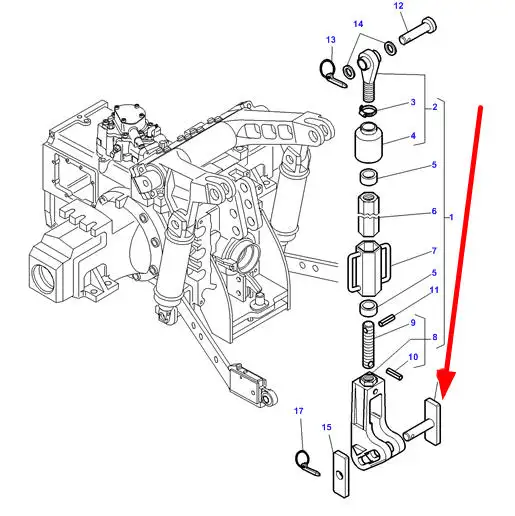 12
14
13
3
2
4
5
6
1
7
5
11
9
8
10
17
15