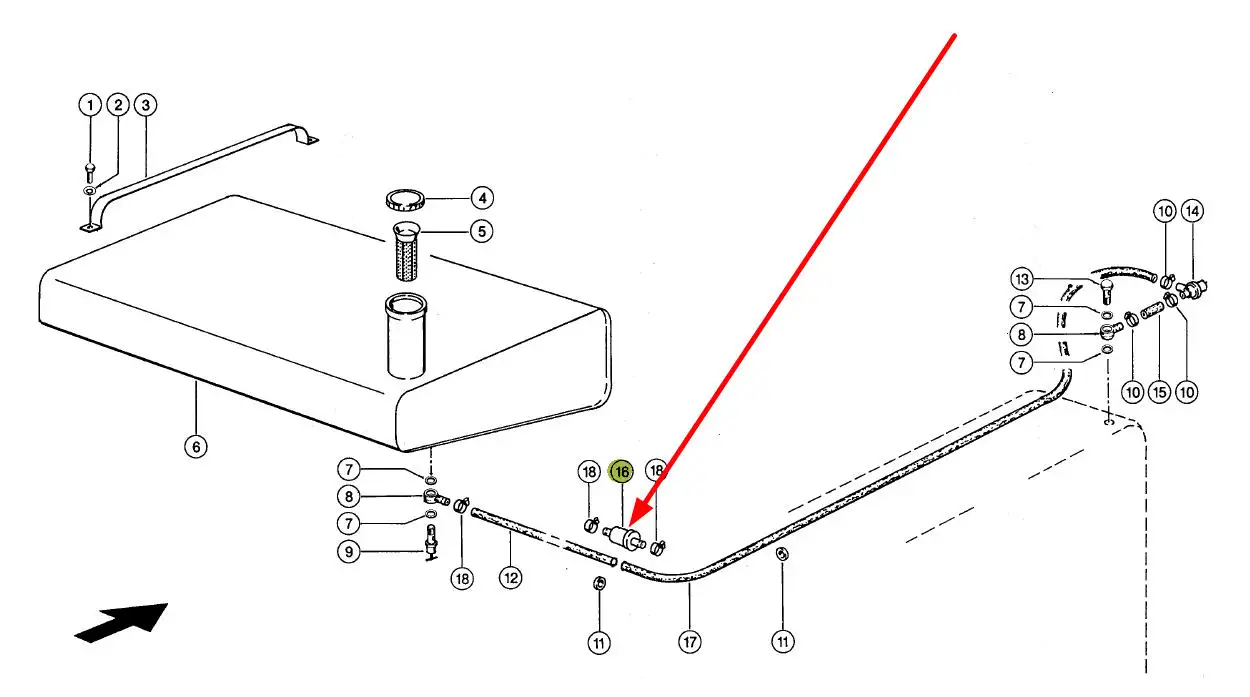 1
2
3
4
5
6
7
8
7
9
18
12
18
16
18
11
17
11
13
7
8
7
10
14
10
15
10