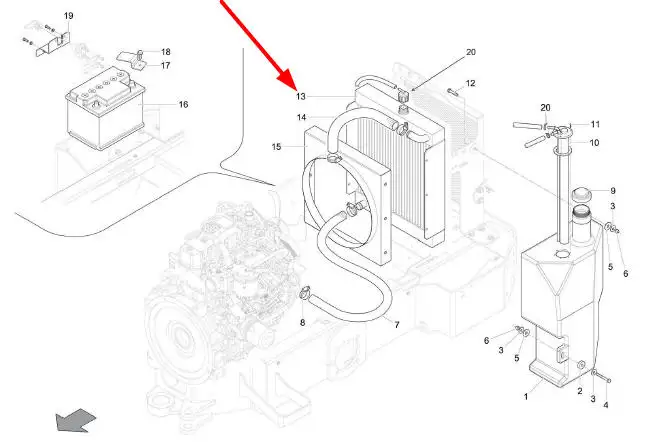 19
18
17
16
20
12
13
14
15
20
11
10
9
3
5
6
8
7
6
3
5
1
2
3
4