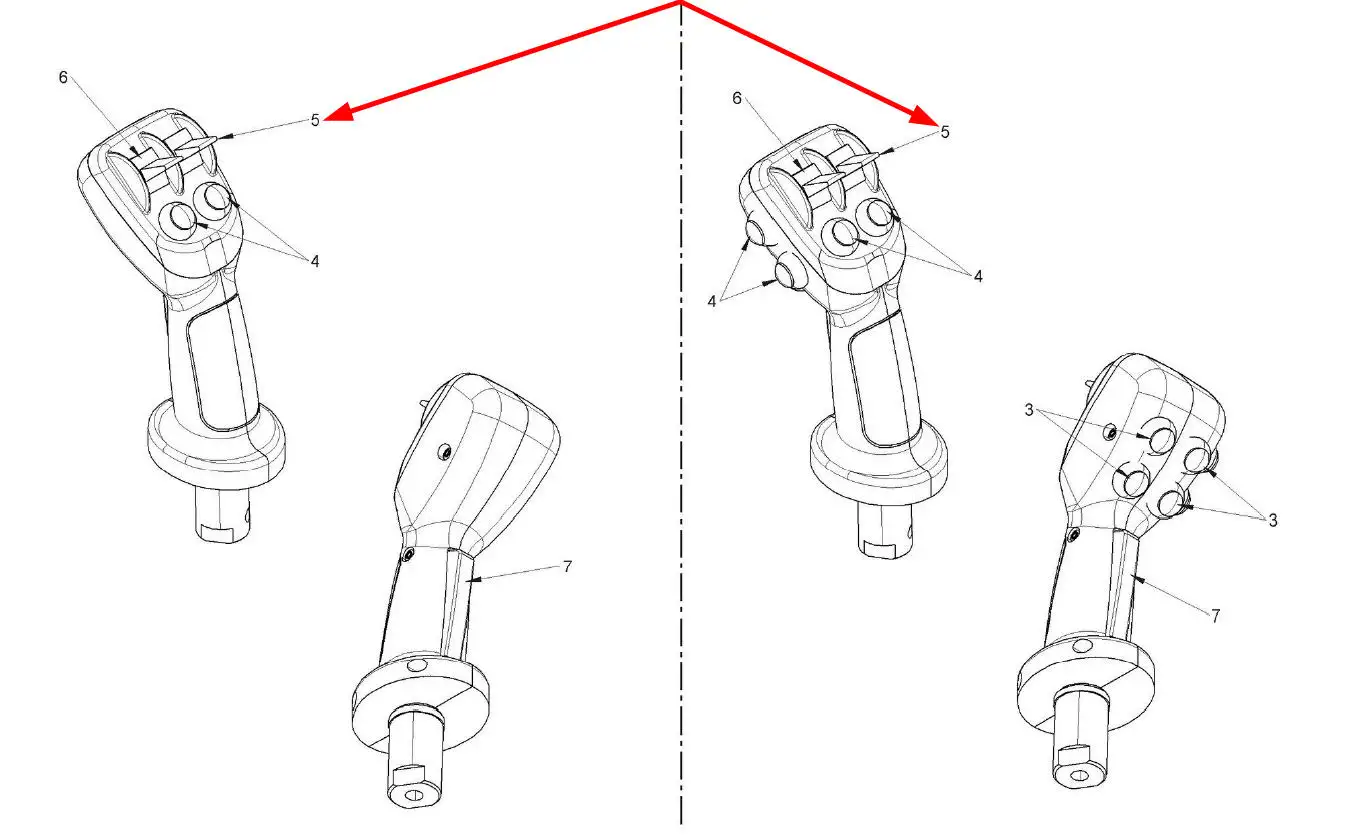 6
5
4
7
6
5
4
4
3
3
7