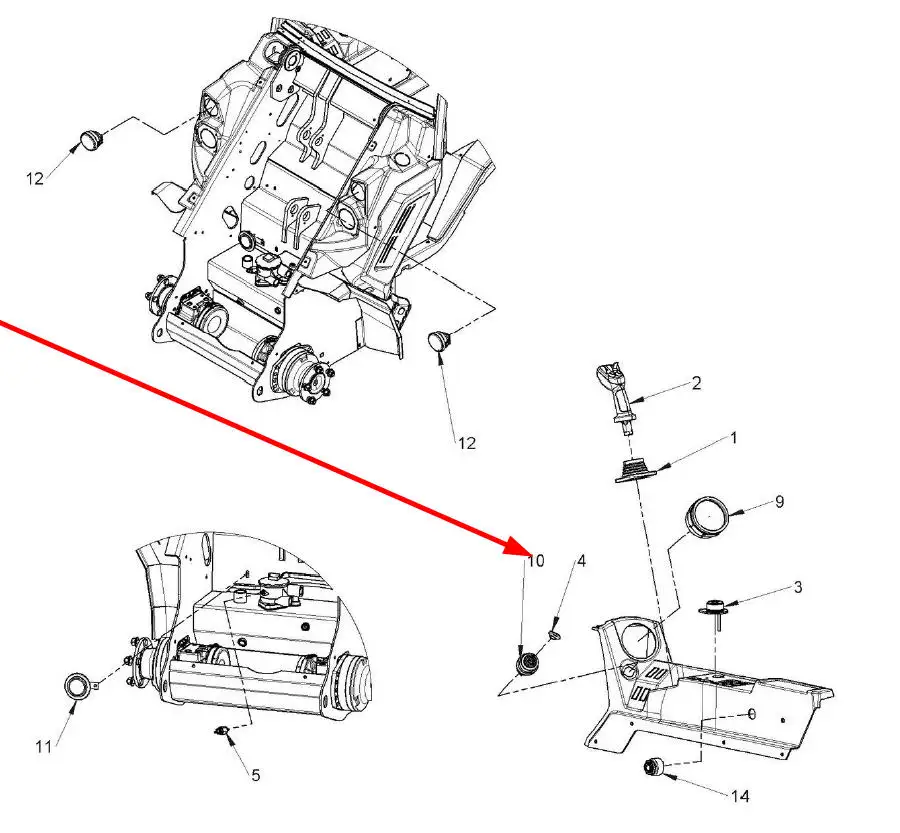 12
12
2
1
9
10
4
3
11
5
14