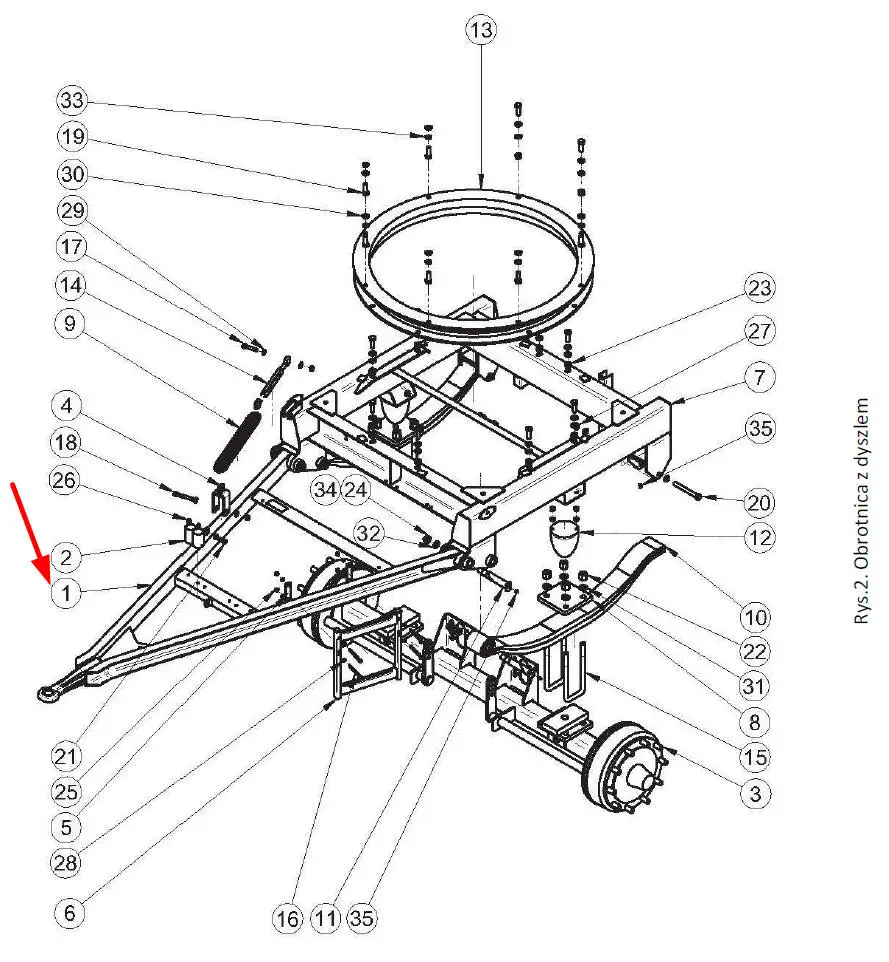 13
33
19
30
29
17
14
9
4
18
26
2
1
23
27
7
35
20
12
10
22
31
8
15
3
34
24
32
21
25
5
28
6
16
11
35

Rys.2. Obrotnica z dyszlem