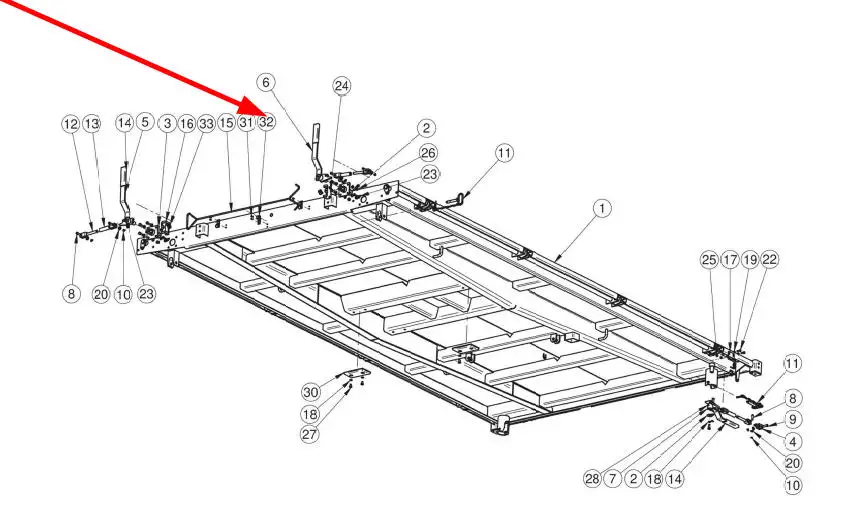 6
24
12 13 14 5 3 16 33 15 31 32
2
26
23
11
1
8 20 10 23
25 17 19 22
11
8
9
4
20
10
30
18
27
28 7 2 18 14