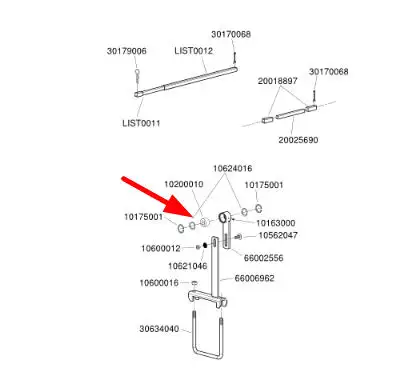 30170068
30179006
LIST0012
30170068
20018897
LIST0011
20025690

10624016
10200010
10175001
10175001
10163000
10562047
10600012
66002556
10621046
66006962
10600016
30634040