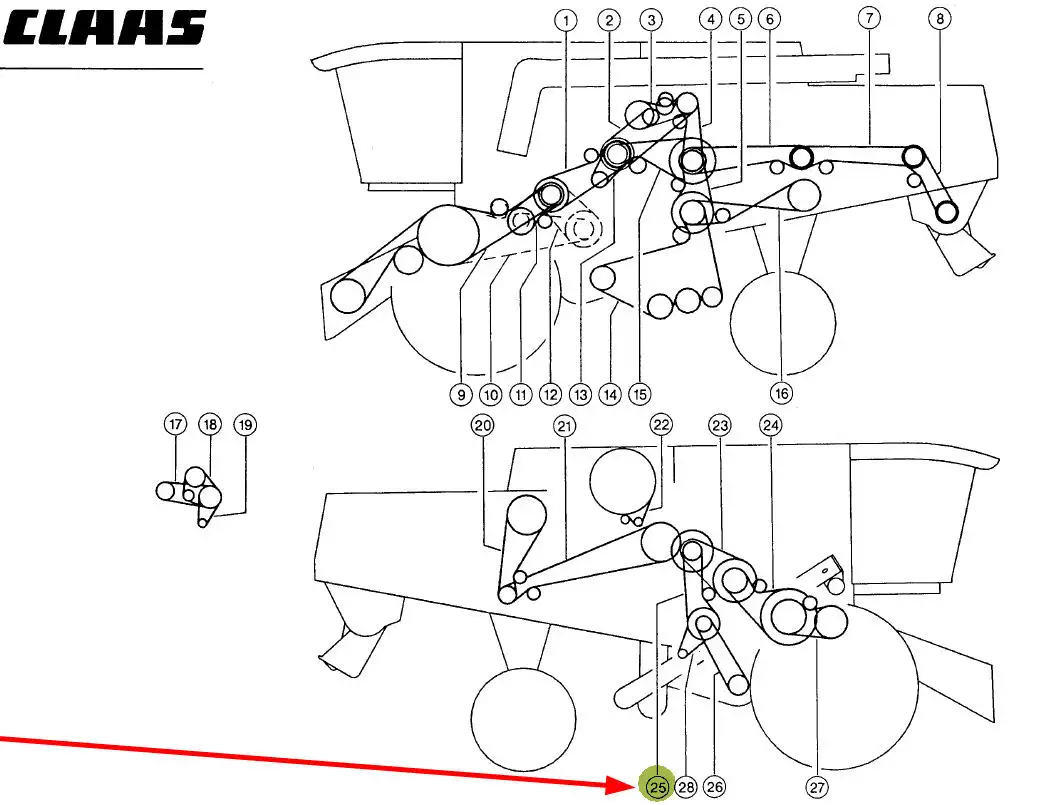 CLAAS

1 2 3 4 5 6 7 8

9 10 11 12 13 14 15 16

17 18 19

20 21 22 23 24

25 28 26 27