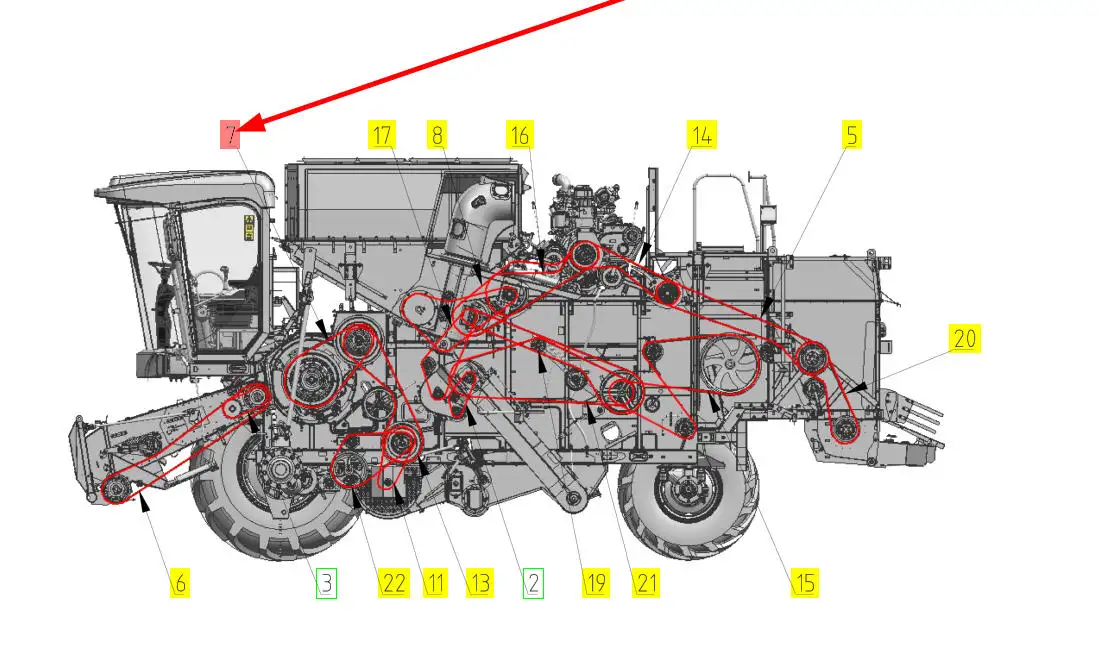 7
17
8
16
14
5
20
6
3
22
11
13
2
19
21
15