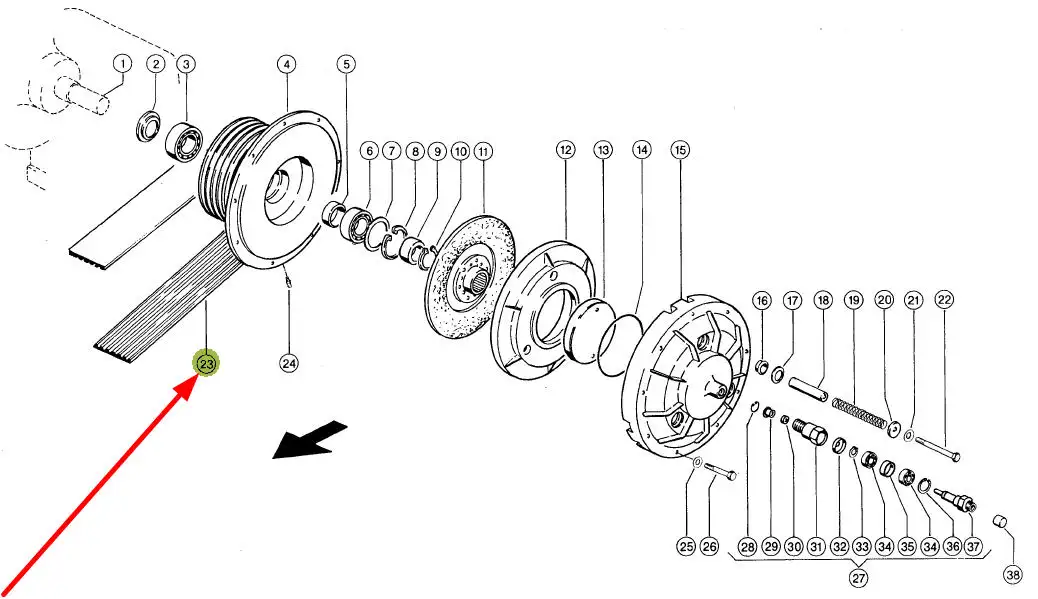 1 2 3 4 5 6 7 8 9 10 11 12 13 14 15 16 17 18 19 20 21 22 23 24 25 26 28 29 30 31 32 33 34 35 34 36 37 27 38