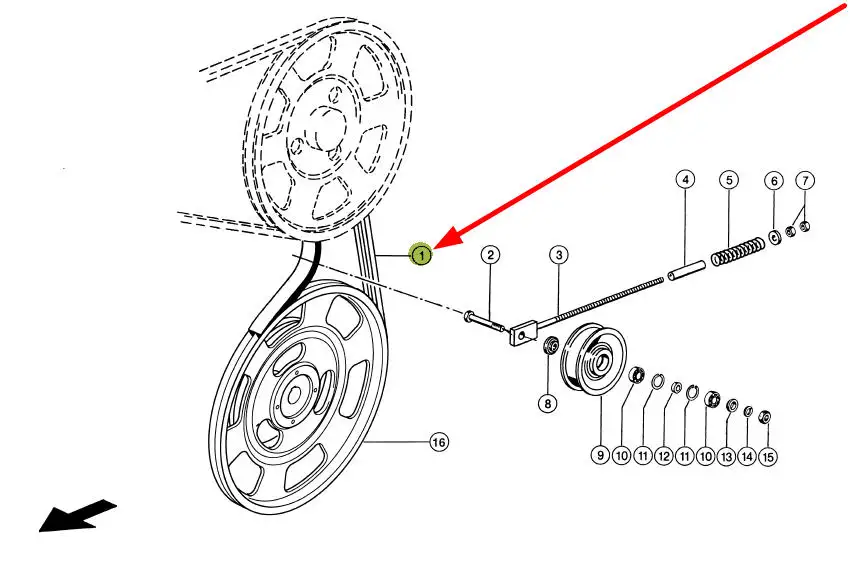 4
5
6
7
1
2
3
8
9
10
11
12
11
10
13
14
15
16