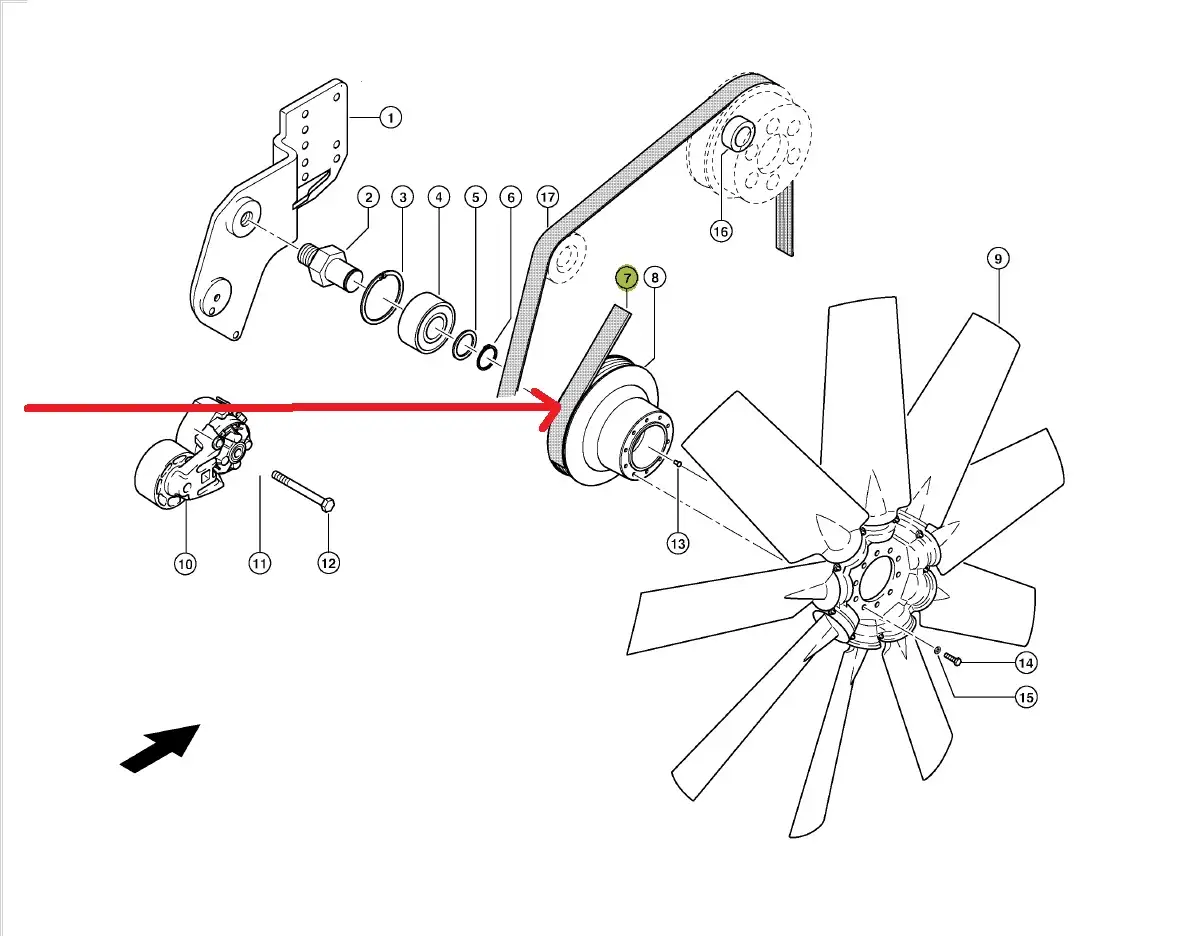 1
2
3
4
5
6
17
16
7
8
9
10
11
12
13
14
15