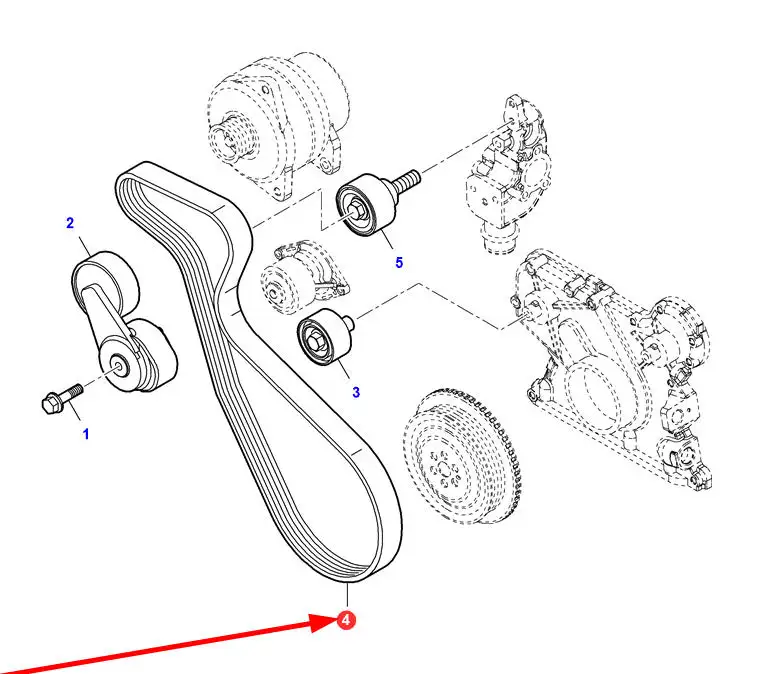 2
5
3
1
4