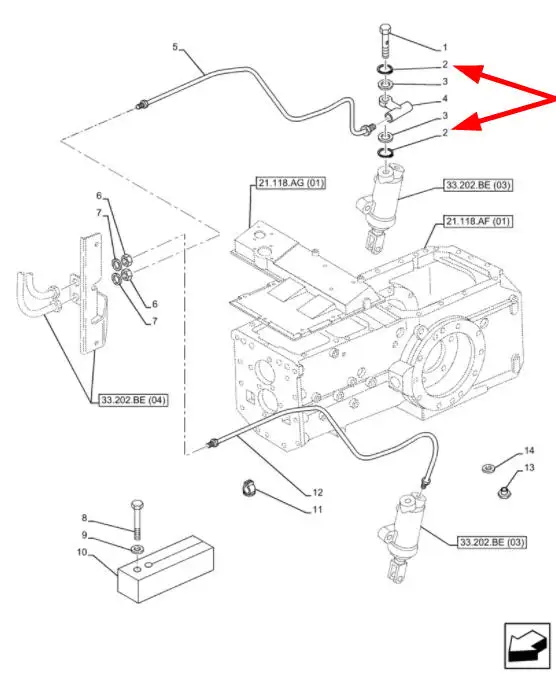 5
1
2
3
4
3
2
21.118.AG (01)
33.202.BE (03)
21.118.AF (01)
6
7
6
7
33.202.BE (04)
14
13
12
11
8
9
10
33.202.BE (03)