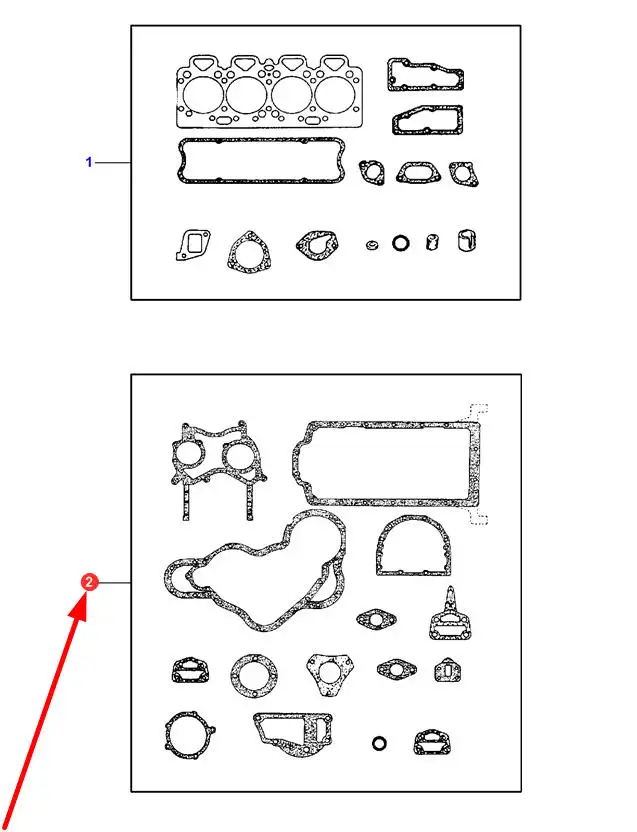 1

2