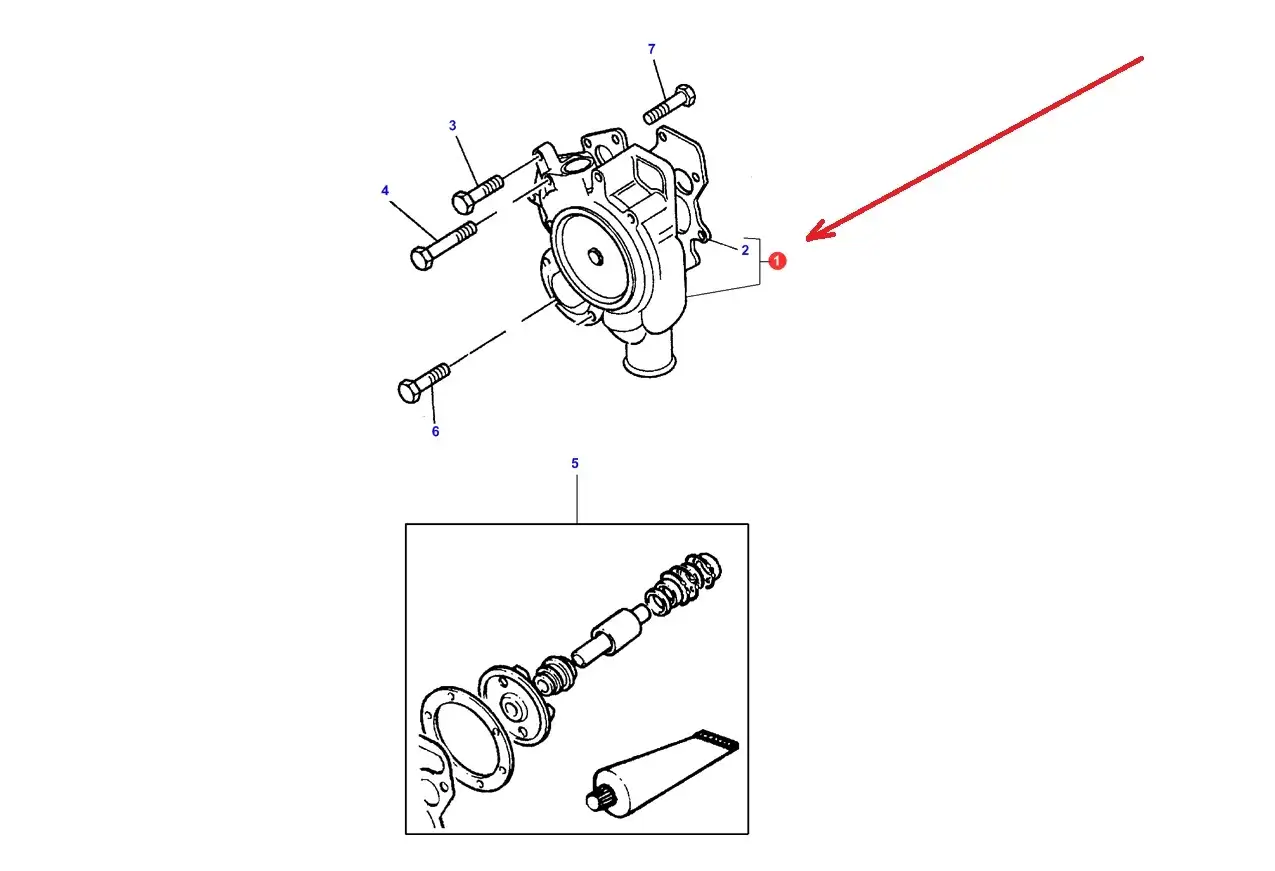 7
3
4
2
1
6
5