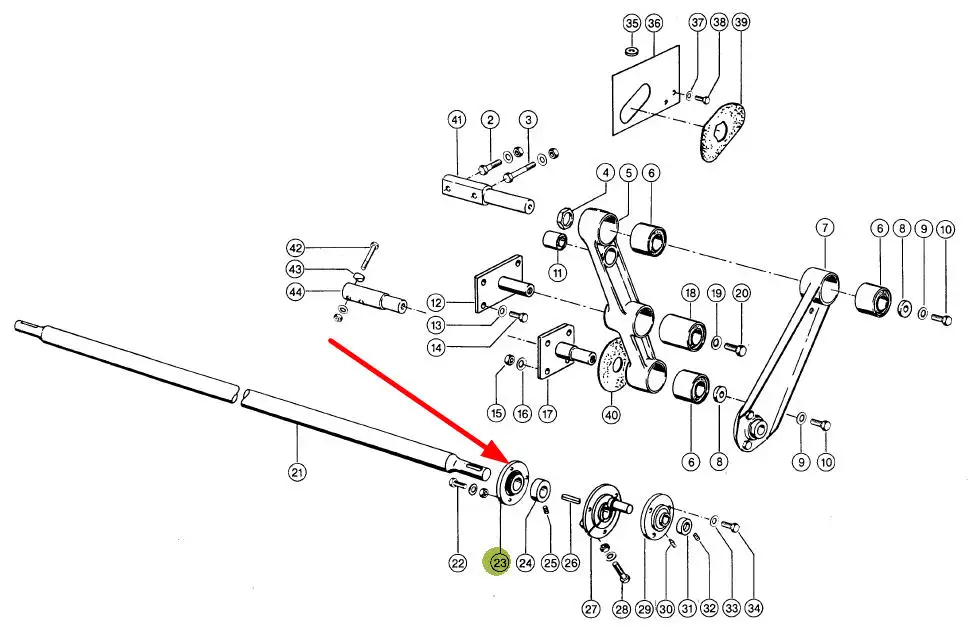 35 36 37 38 39
41 2 3
4 5 6
7 6 8 9 10
42
43
44
11
12
13
14
18 19 20
15 16 17
40
6 8
9 10
21
22 23 24 25 26 27 28 29 30 31 32 33 34