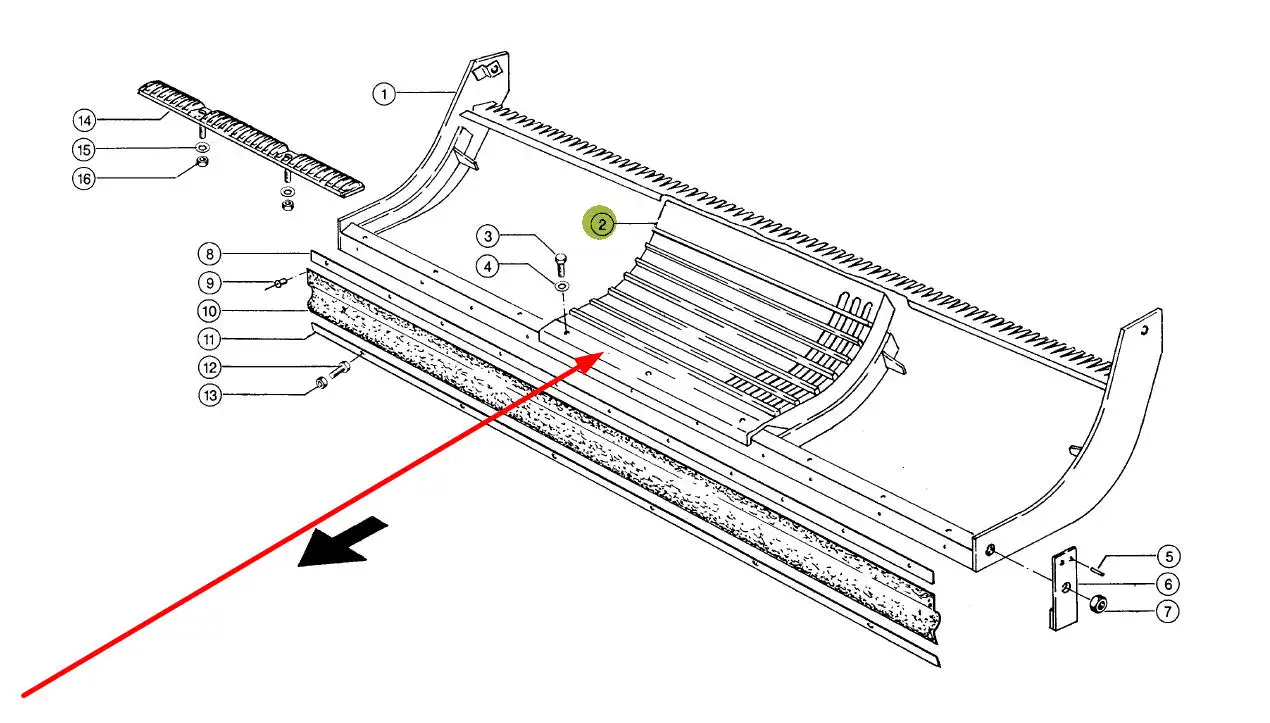 14
15
16
1
2
3
4
8
9
10
11
12
13
5
6
7