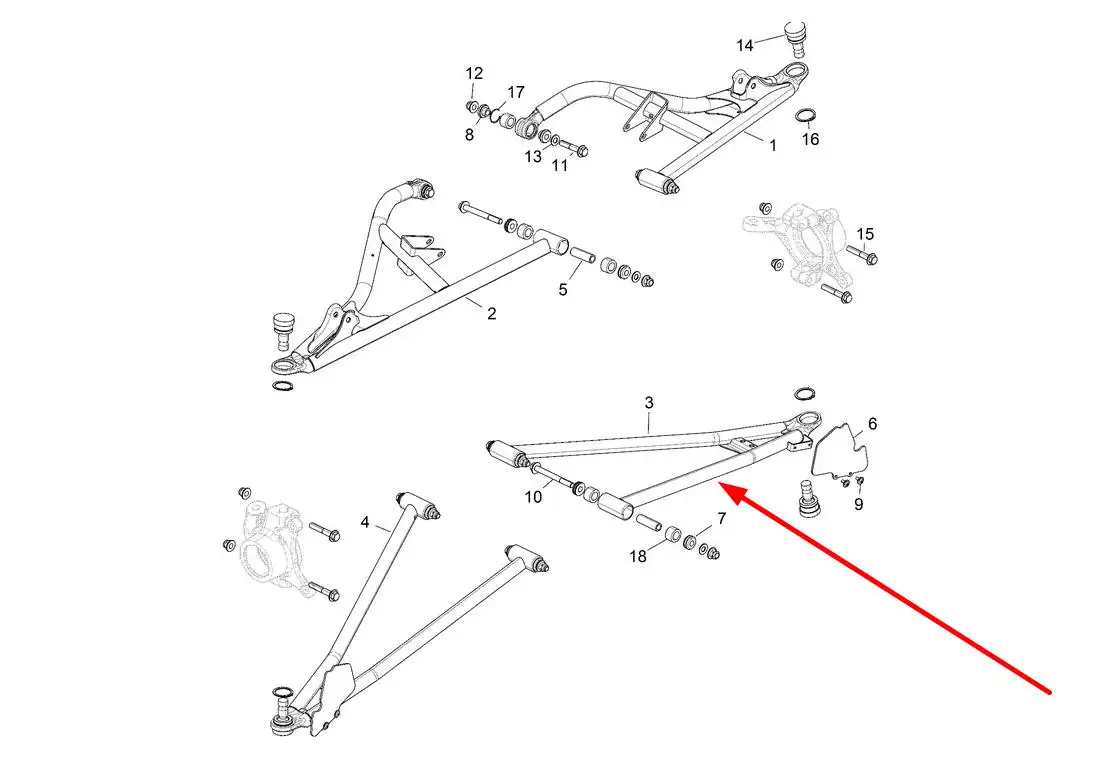 14
12
17
8
13
11
1
16
15
5
2
3
6
10
9
4
7
18